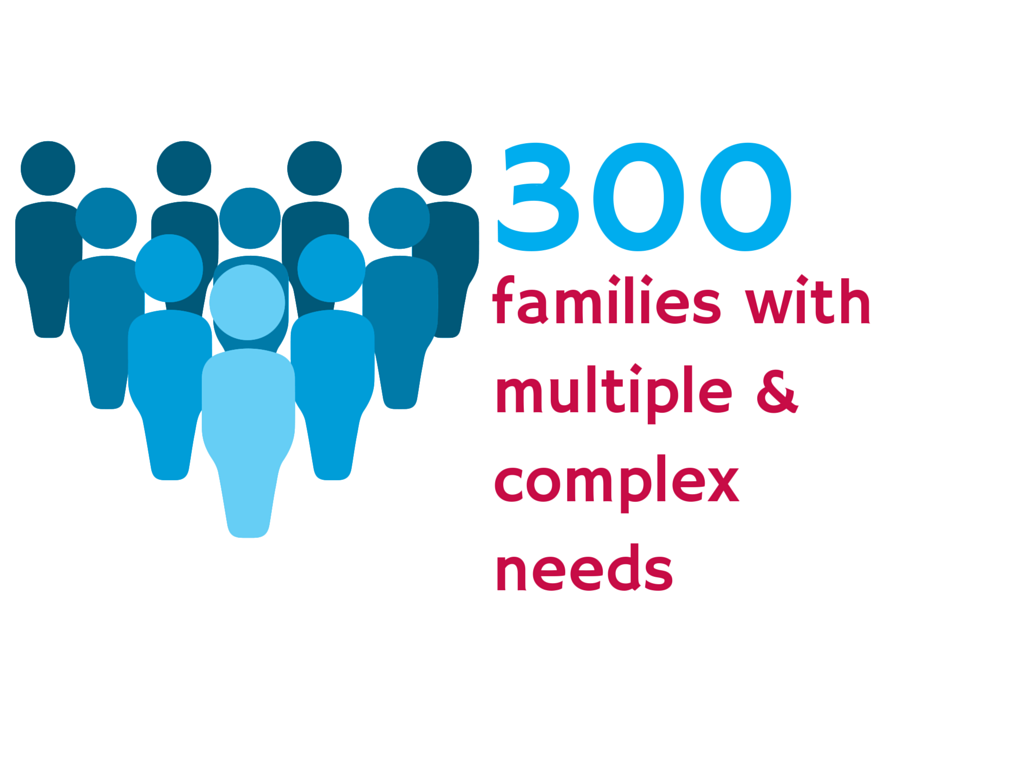 300
families with multiple & complex needs